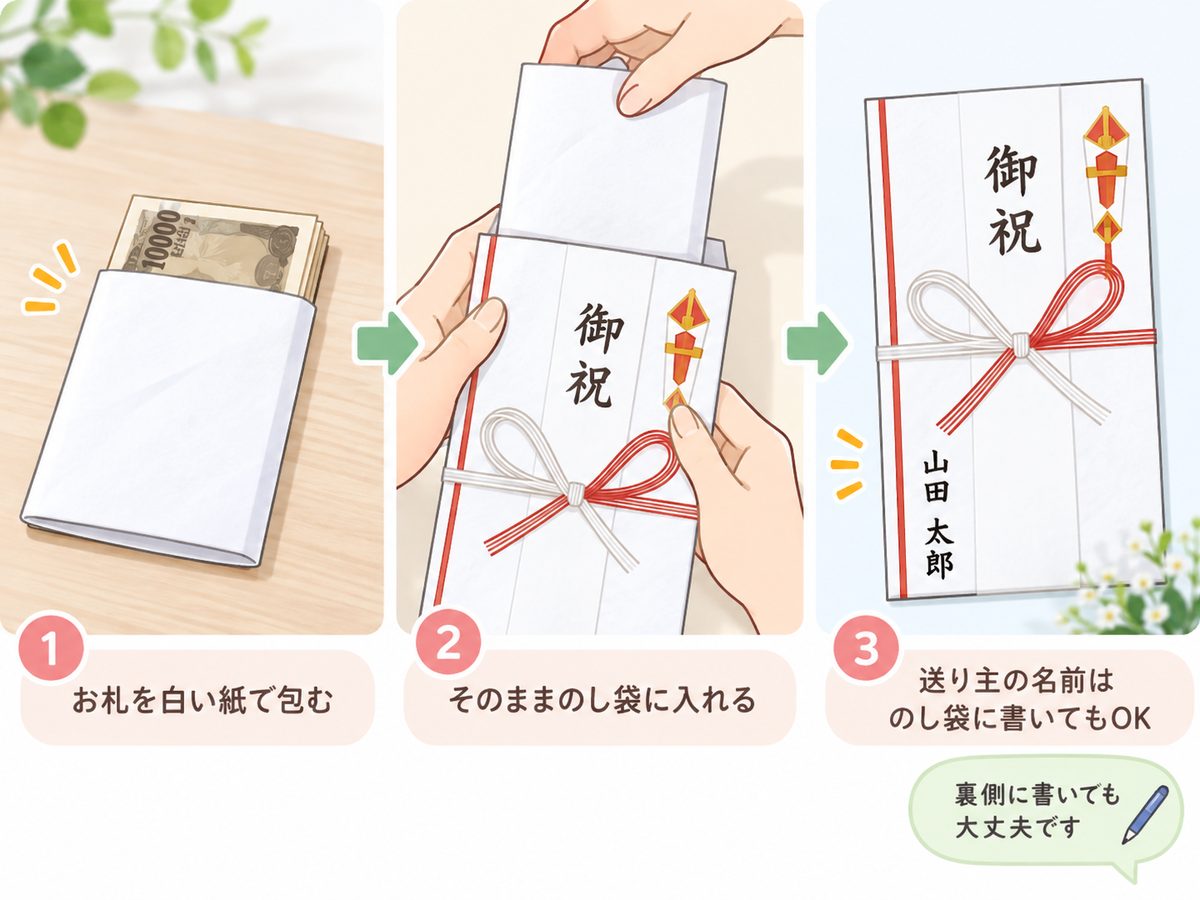 10000

御祝

御祝

山田 太郎

1
お札を白い紙で包む

2
そのままのし袋に入れる

3
送り主の名前は
のし袋に書いてもOK

裏側に書いても
大丈夫です